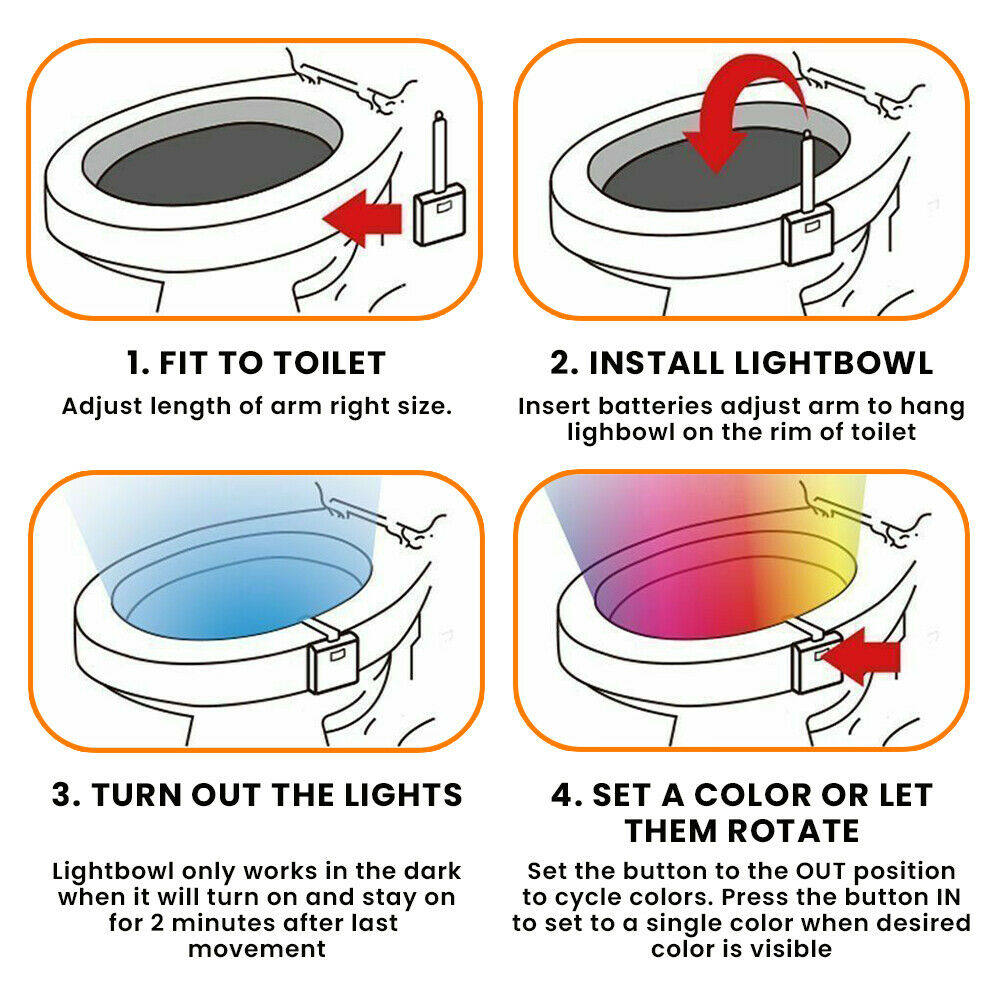 1. FIT TO TOILET

Adjust length of arm right size.

2. INSTALL LIGHTBOWL

Insert batteries adjust arm to hang lighbowl on the rim of toilet

3. TURN OUT THE LIGHTS

Lightbowl only works in the dark when it will turn on and stay on for 2 minutes after last movement

4. SET A COLOR OR LET THEM ROTATE

Set the button to the OUT position to cycle colors. Press the button IN to set to a single color when desired color is visible