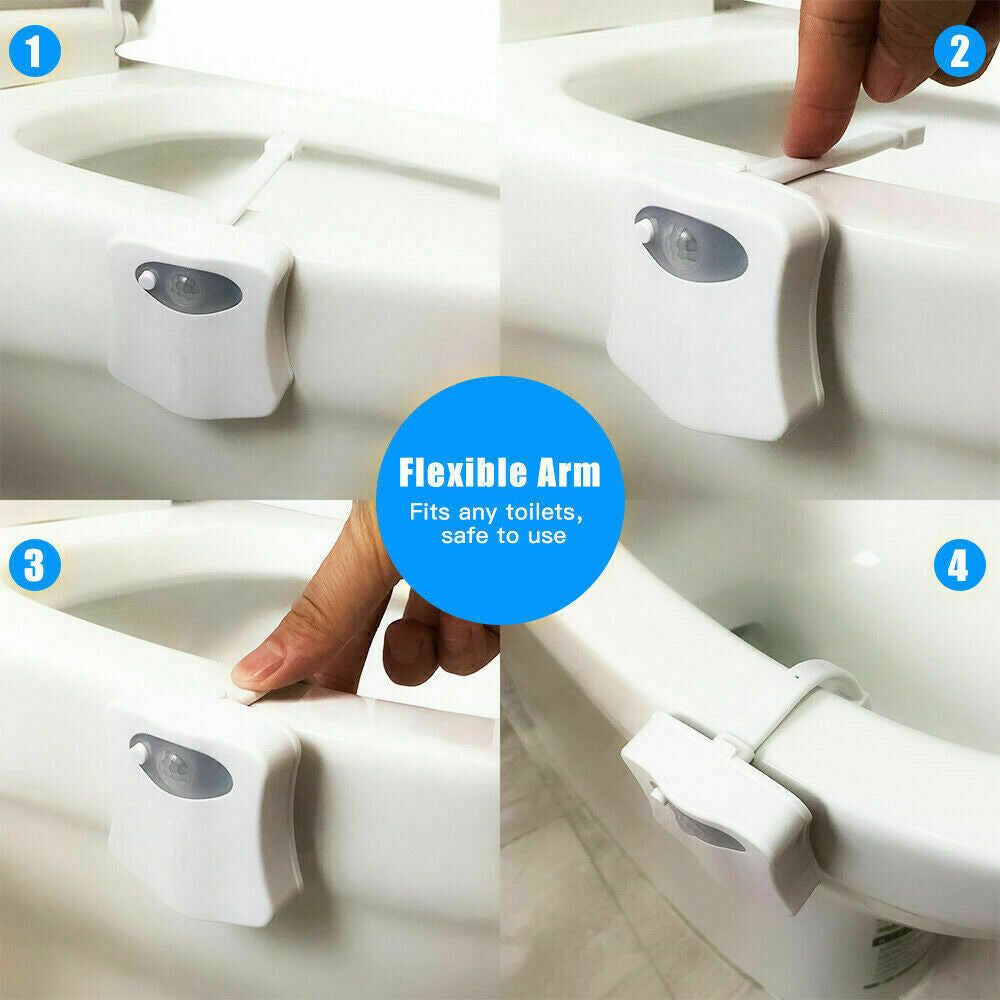 1

2

Flexible Arm

Fits any toilets, safe to use

3

4