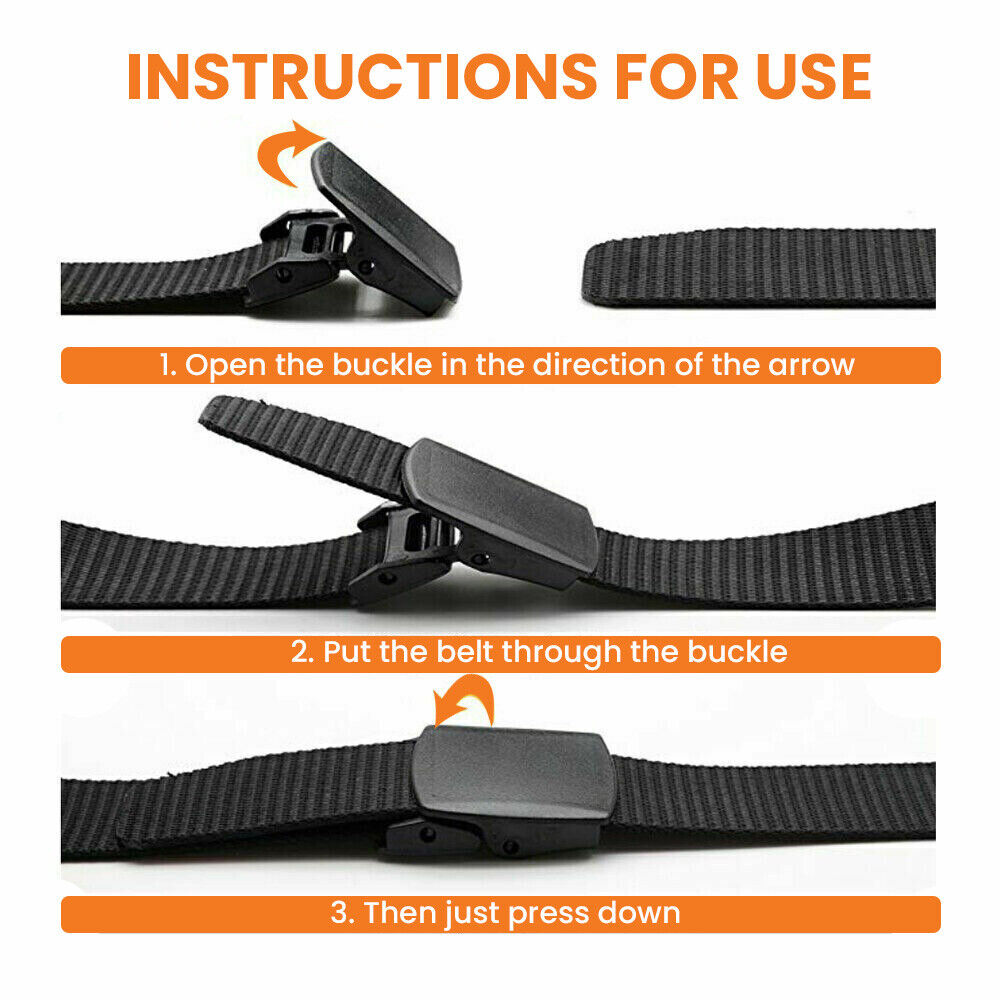 INSTRUCTIONS FOR USE

1. Open the buckle in the direction of the arrow

2. Put the belt through the buckle

3. Then just press down